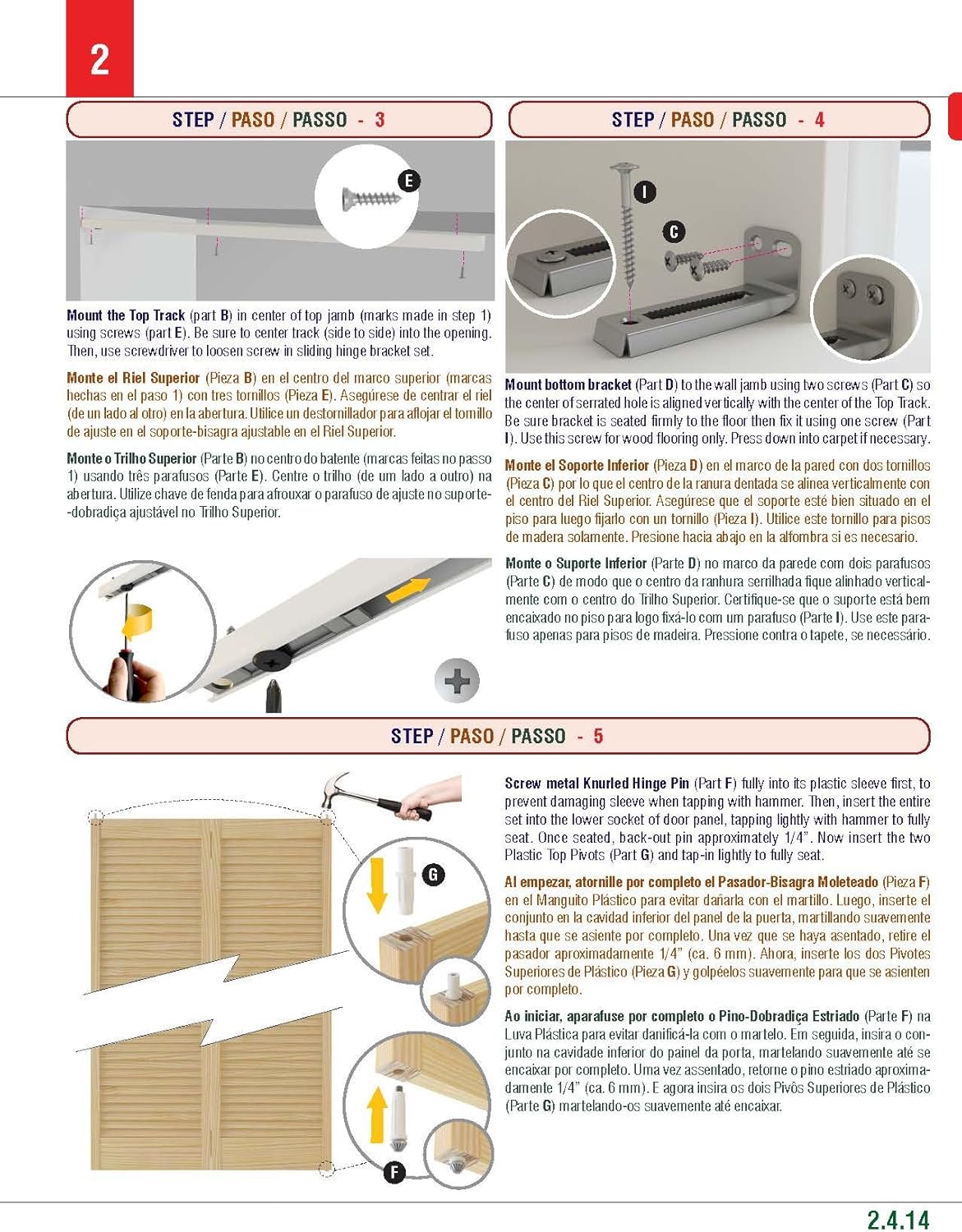 2

STEP / PASO / PASSO - 3

E

Mount the Top Track (part B) in center of top jamb (marks made in step 1) using screws (part E). Be sure to center track (side to side) into the opening. Then, use screwdriver to loosen screw in sliding hinge bracket set.

Monte el Riel Superior (Pieza B) en el centro del marco superior (marcas hechas en el paso 1) con tres tornillos (Pieza E). Asegúrese de centrar el riel (de un lado al otro) en la abertura. Utilice un destornillador para aflojar el tornillo de ajuste en el soporte-bisagra ajustable en el Riel Superior.

Monte o Trilho Superior (Parte B) no centro do batente (marcas feitas no passo 1) usando três parafusos (Parte E). Centre o trilho (de um lado a outro) na abertura. Utilize chave de fenda para afrouxar o parafuso de ajuste no suporte-dobradiça ajustável no Trilho Superior.

STEP / PASO / PASSO - 4

I

C

Mount bottom bracket (Part D) to the wall jamb using two screws (Part C) so the center of serrated hole is aligned vertically with the center of the Top Track. Be sure bracket is seated firmly to the floor then fix it using one screw (Part I). Use this screw for wood flooring only. Press down into carpet if necessary.

Monte el Soporte Inferior (Pieza D) en el marco de la pared con dos tornillos (Pieza C) por lo que el centro de la ranura dentada se alinea verticalmente con el centro del Riel Superior. Asegúrese que el soporte esté bien situado en el piso para luego fijarlo con un tornillo (Pieza I). Utilice este tornillo para pisos de madera solamente. Presione hacia abajo en la alfombra si es necesario.

Monte o Suporte Inferior (Parte D) no marco da parede com dois parafusos (Parte C) de modo que o centro da ranhura serrilhada fique alinhado verticalmente com o centro do Trilho Superior. Certifique-se que o suporte está bem encaixado no piso para logo fixá-lo com um parafuso (Parte I). Use este parafuso apenas para pisos de madeira. Pressione contra o tapete, se necessário.

STEP / PASO / PASSO - 5

G

F

Screw metal Knurled Hinge Pin (Part F) fully into its plastic sleeve first, to prevent damaging sleeve when tapping with hammer. Then, insert the entire set into the lower socket of door panel, tapping lightly with hammer to fully seat. Once seated, back-out pin approximately 1/4". Now insert the two Plastic Top Pivots (Part G) and tap-in lightly to fully seat.

Al empezar, atornille por completo el Pasador-Bisagra Moleteado (Pieza F) en el Manguito Plástico para evitar dañarla con el martillo. Luego, inserte el conjunto en la cavidad inferior del panel de la puerta, martillando suavemente hasta que se asiente por completo. Una vez que se haya asentado, retire el pasador aproximadamente 1/4" (ca. 6 mm). Ahora, inserte los dos Pivotes Superiores de Plástico (Pieza G) y golpéelos suavemente para que se asienten por completo.

Ao iniciar, aparafuse por completo o Pino-Dobradiça Estriado (Parte F) na Luva Plástica para evitar danificá-la com o martelo. Em seguida, insira o conjunto na cavidade inferior do painel da porta, martelando suavemente até se encaixar por completo. Uma vez assentado, retorne o pino estriado aproximadamente 1/4" (ca. 6 mm). E agora insira os dois Pivôs Superiores de Plástico (Parte G) martelando-os suavemente até encaixar.

2.4.14