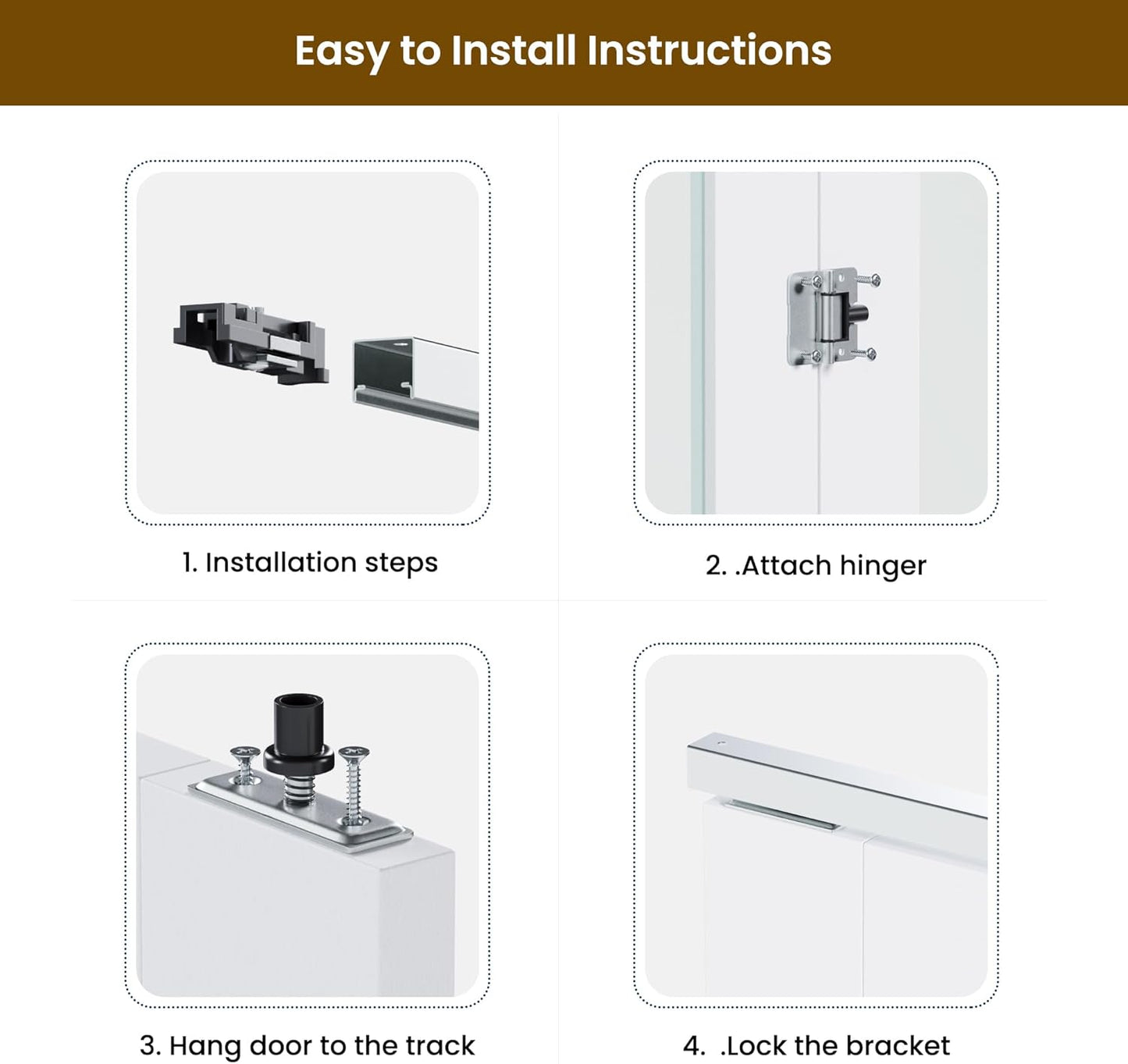 Easy to Install Instructions

1. Installation steps

2. .Attach hinger

3. Hang door to the track

4. .Lock the bracket