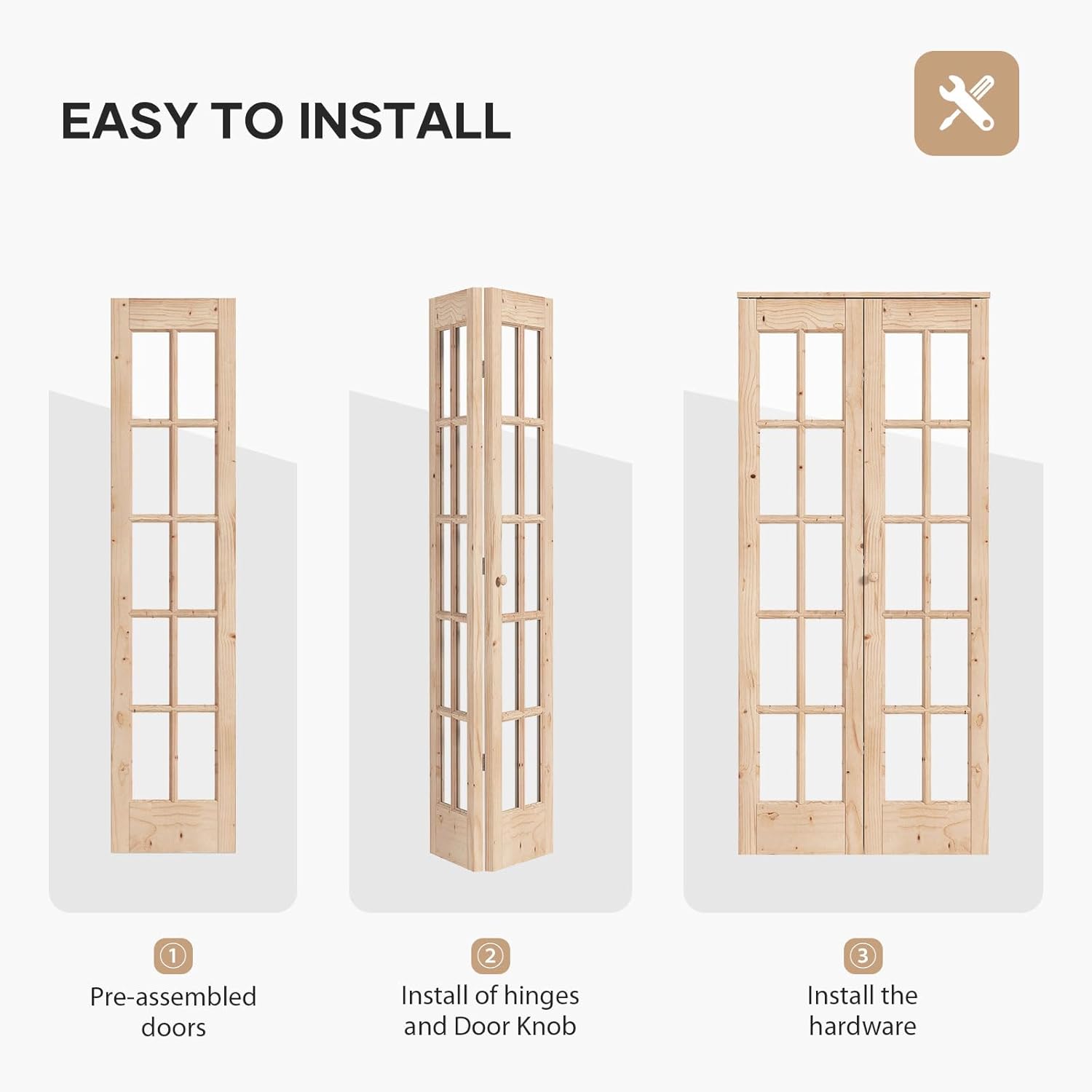 EASY TO INSTALL

①
Pre-assembled doors

②
Install of hinges and Door Knob

③
Install the hardware