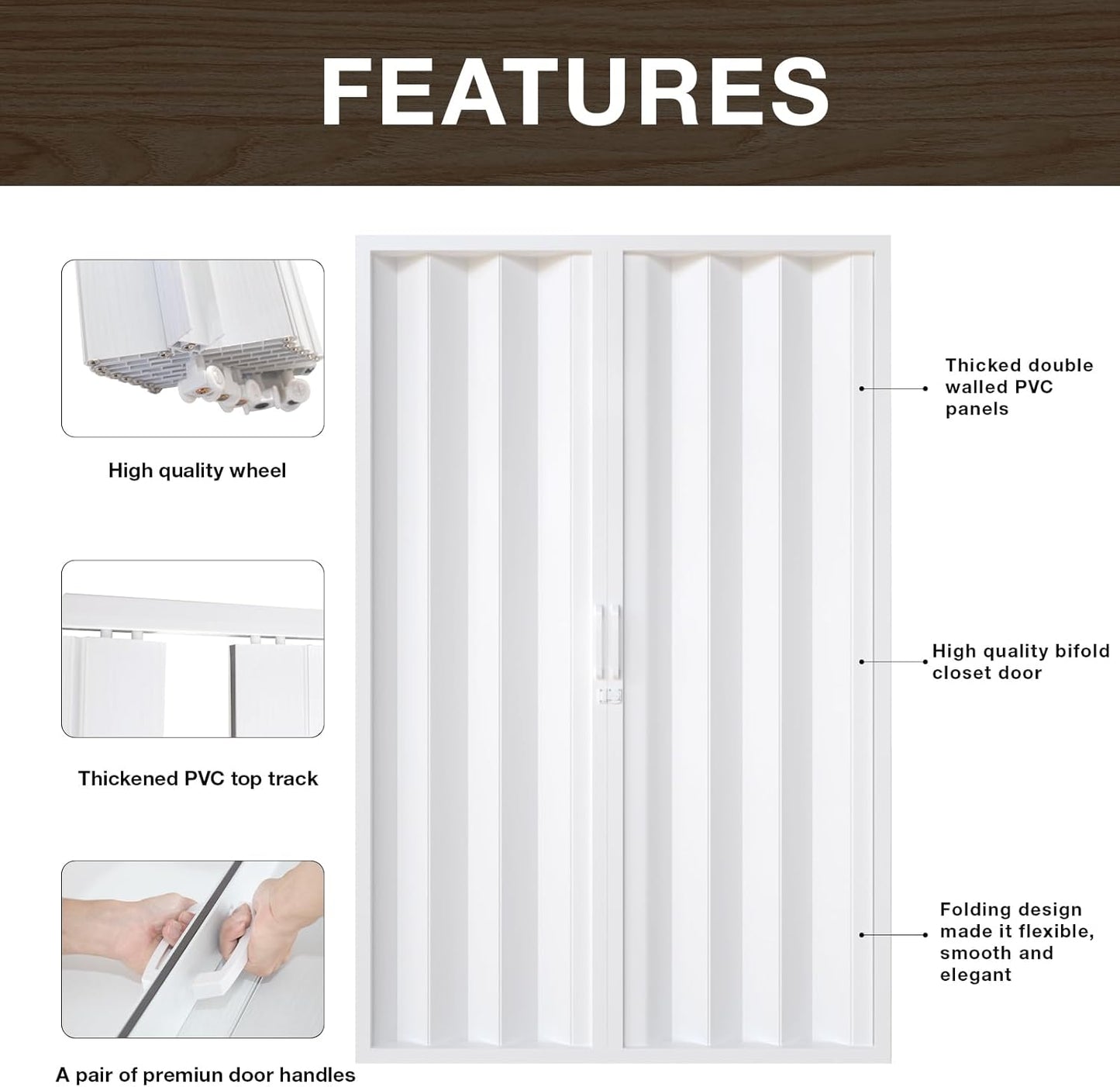 FEATURES

High quality wheel

Thickened PVC top track

A pair of premiun door handles

Thicked double walled PVC panels

High quality bifold closet door

Folding design made it flexible, smooth and elegant